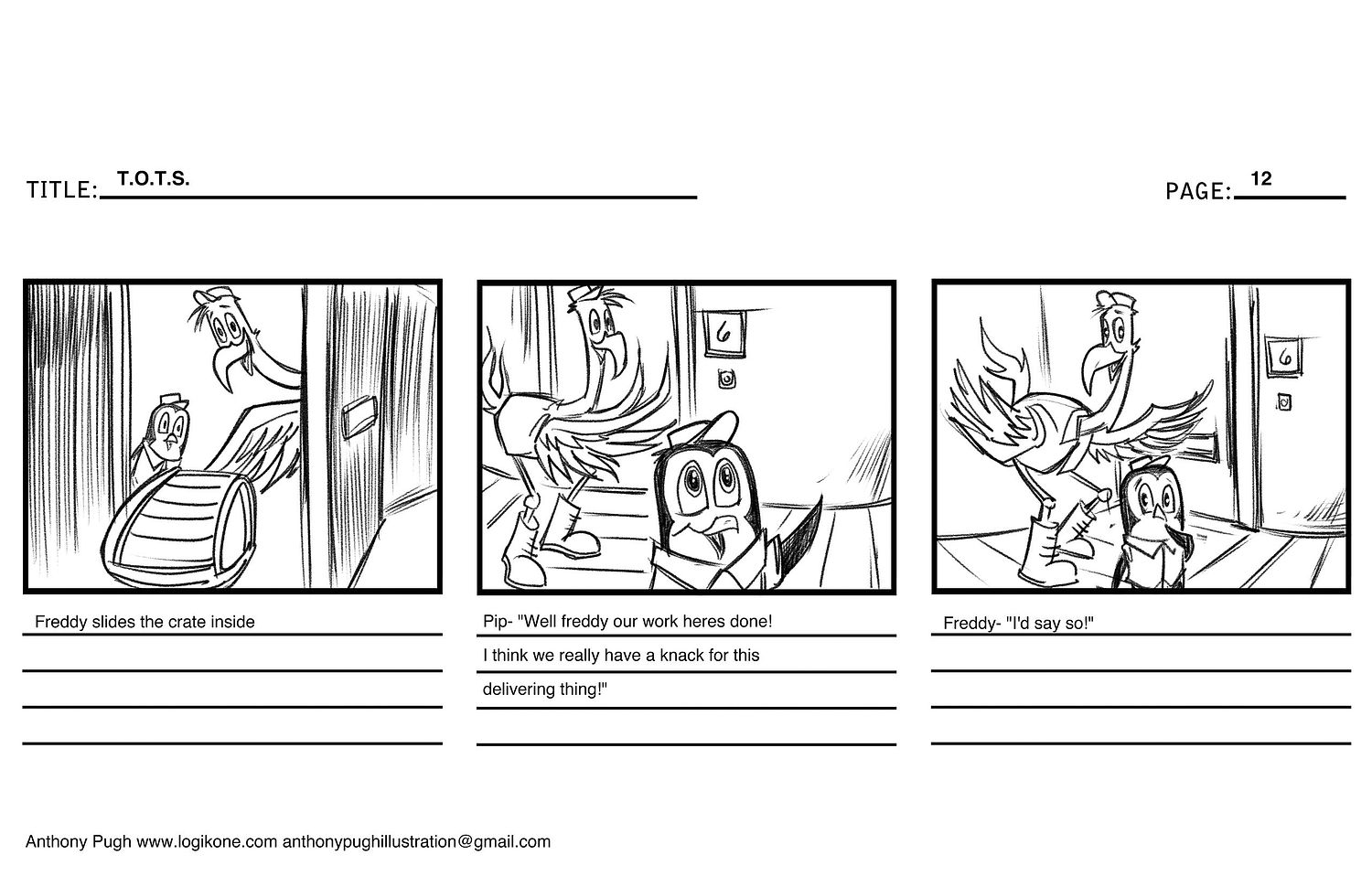 TITLE: T.O.T.S.

PAGE: 12

6

6

Freddy slides the crate inside

Pip- "Well freddy our work heres done! I think we really have a knack for this delivering thing!"

Freddy- "I'd say so!"

Anthony Pugh www.logikone.com anthonypughillustration@gmail.com