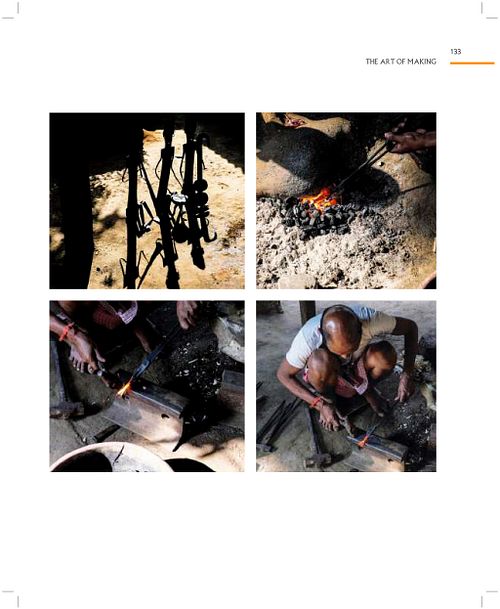 133
THE ART OF MAKING